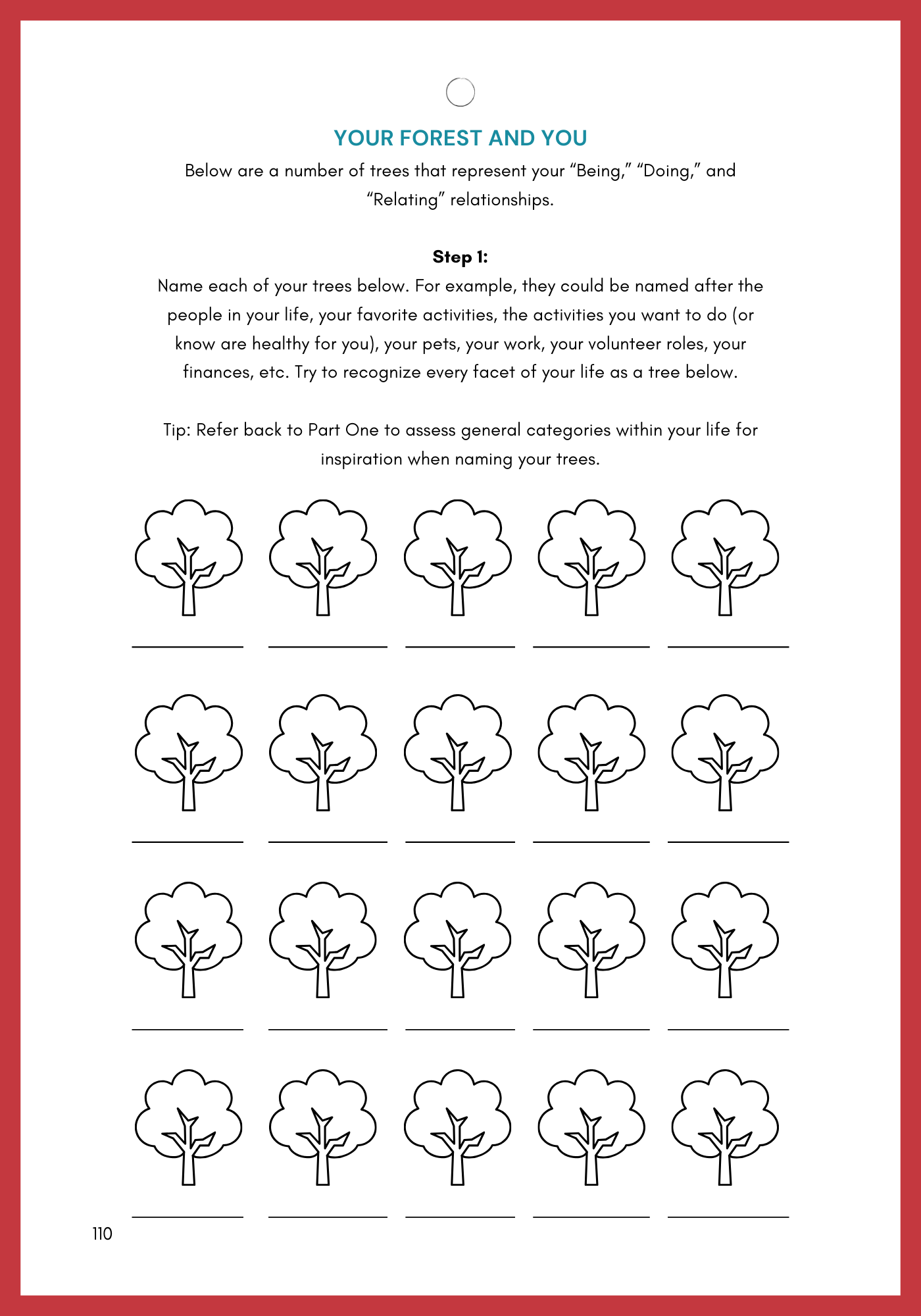 YOUR FOREST AND YOU

Below are a number of trees that represent your “Being,” “Doing,” and “Relating” relationships.

Step 1:

Name each of your trees below. For example, they could be named after the people in your life, your favorite activities, the activities you want to do (or know are healthy for you), your pets, your work, your volunteer roles, your finances, etc. Try to recognize every facet of your life as a tree below.

Tip: Refer back to Part One to assess general categories within your life for inspiration when naming your trees.

110